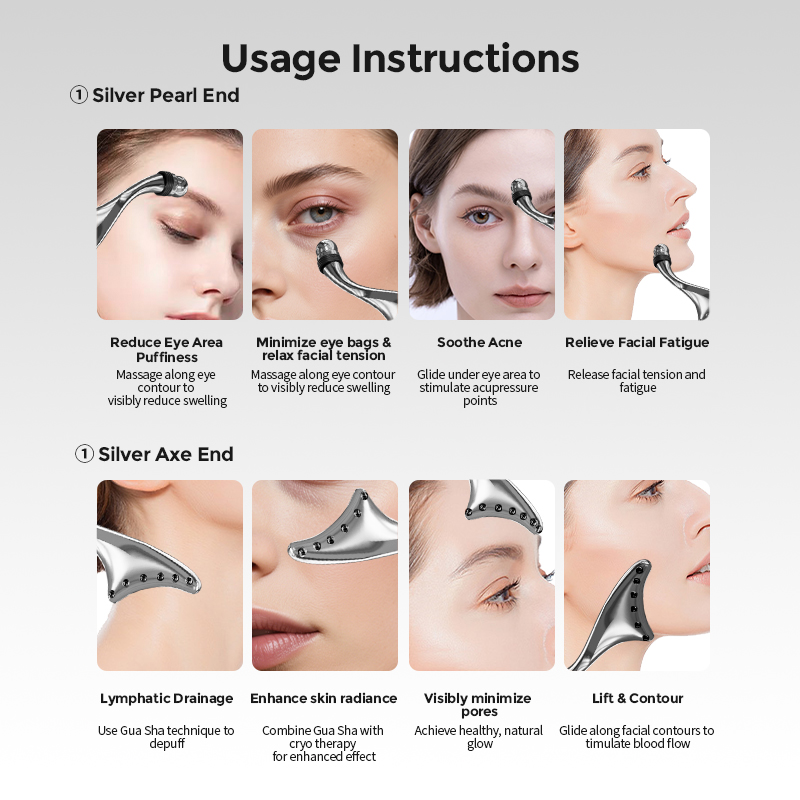 Usage Instructions

① Silver Pearl End

Reduce Eye Area Puffiness
Massage along eye contour to visibly reduce swelling

Minimize eye bags & relax facial tension
Massage along eye contour to visibly reduce swelling

Soothe Acne
Glide under eye area to stimulate acupressure points

Relieve Facial Fatigue
Release facial tension and fatigue

① Silver Axe End

Lymphatic Drainage
Use Gua Sha technique to depuff

Enhance skin radiance
Combine Gua Sha with cryo therapy for enhanced effect

Visibly minimize pores
Achieve healthy, natural glow

Lift & Contour
Glide along facial contours to timulate blood flow